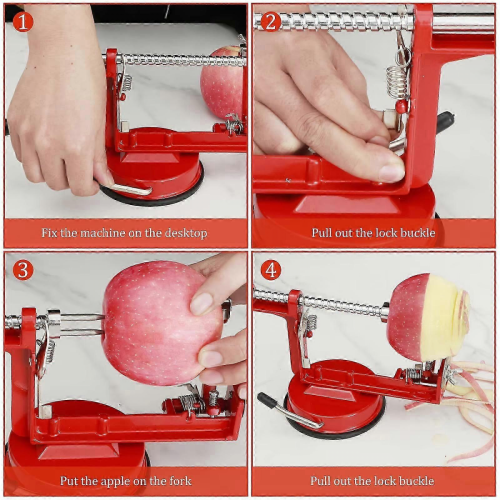 1
Fix the machine on the desktop

2
Pull out the lock buckle

3
Put the apple on the fork

4
Pull out the lock buckle