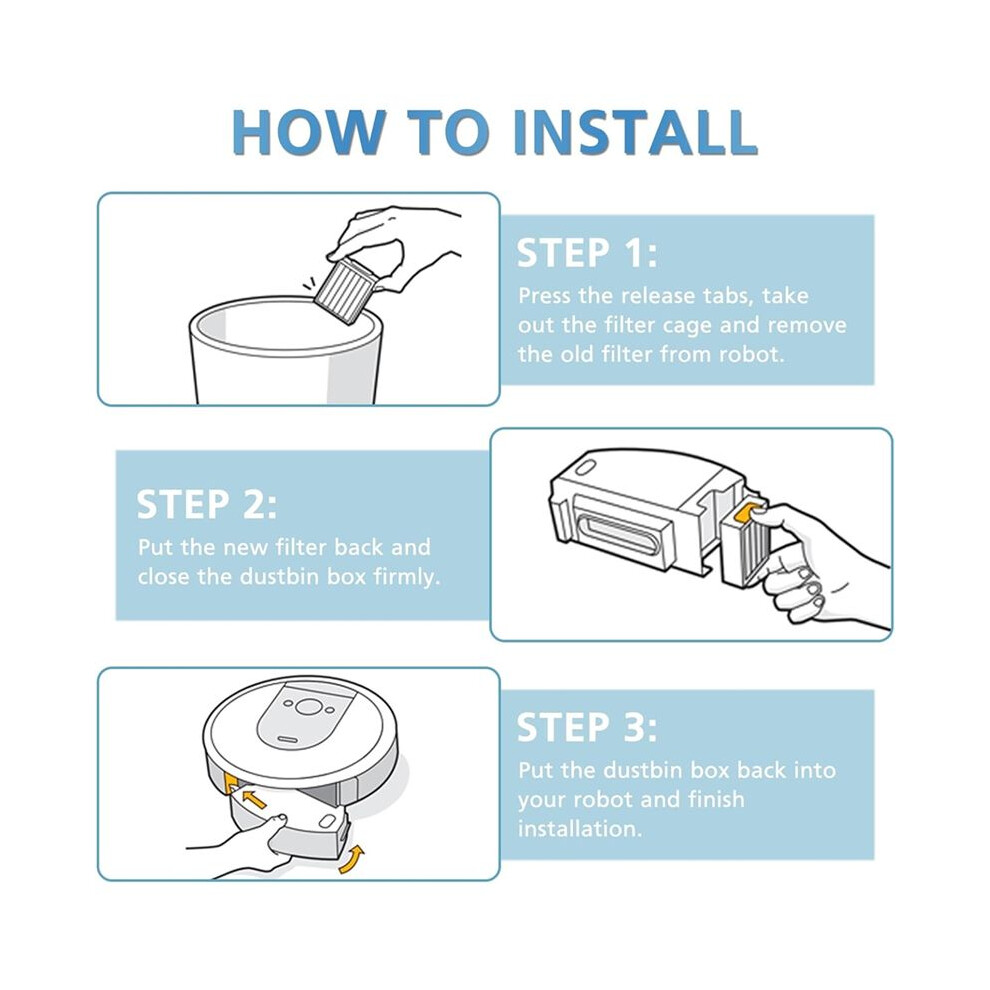 HOW TO INSTALL

STEP 1:
Press the release tabs, take out the filter cage and remove the old filter from robot.

STEP 2:
Put the new filter back and close the dustbin box firmly.

STEP 3:
Put the dustbin box back into your robot and finish installation.