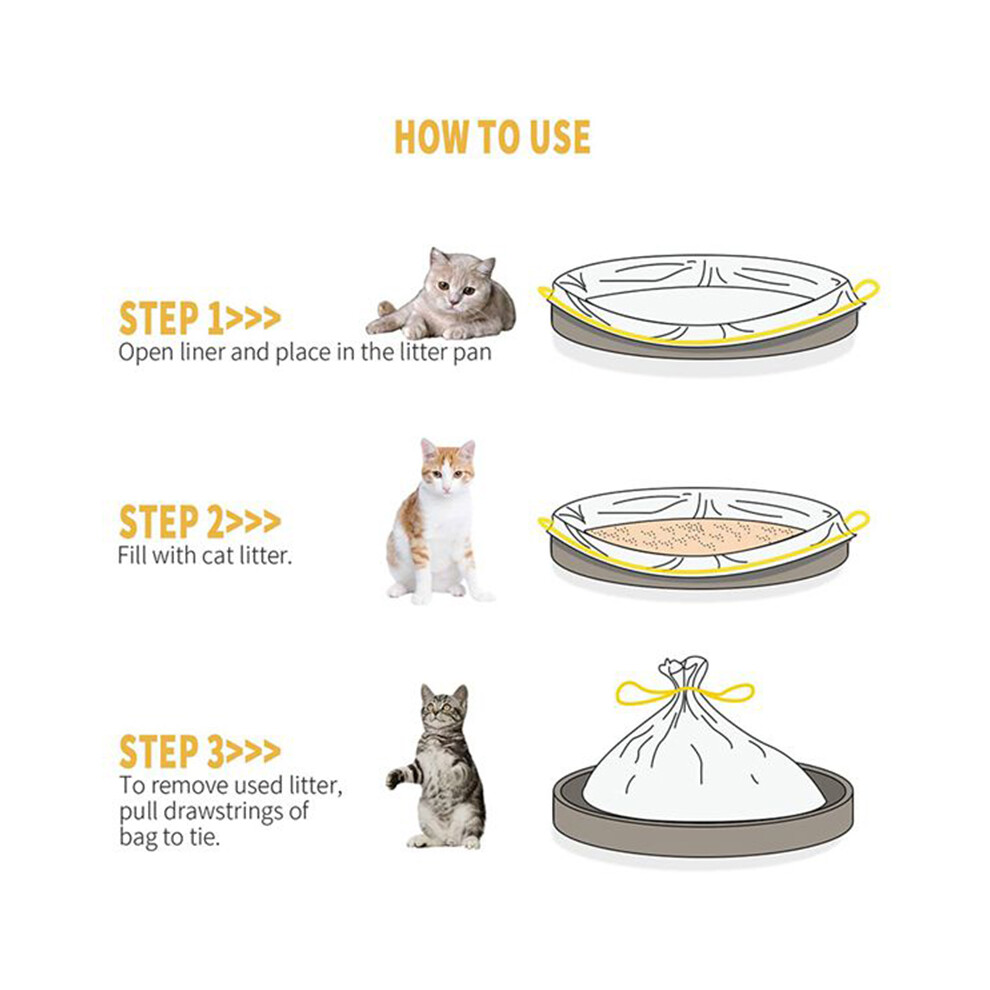 HOW TO USE

STEP 1>>>
Open liner and place in the litter pan

STEP 2>>>
Fill with cat litter.

STEP 3>>>
To remove used litter, pull drawstrings of bag to tie.