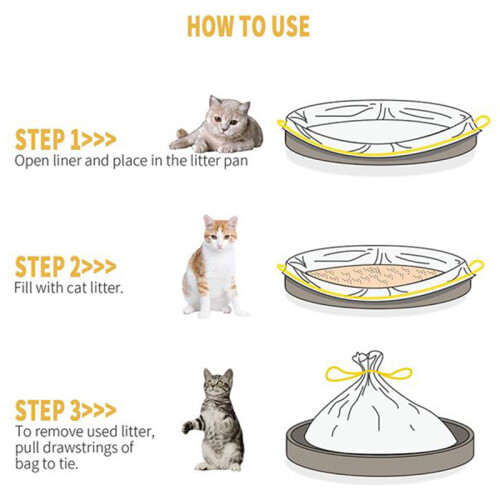 HOW TO USE

STEP 1>>>
Open liner and place in the litter pan

STEP 2>>>
Fill with cat litter.

STEP 3>>>
To remove used litter, pull drawstrings of bag to tie.