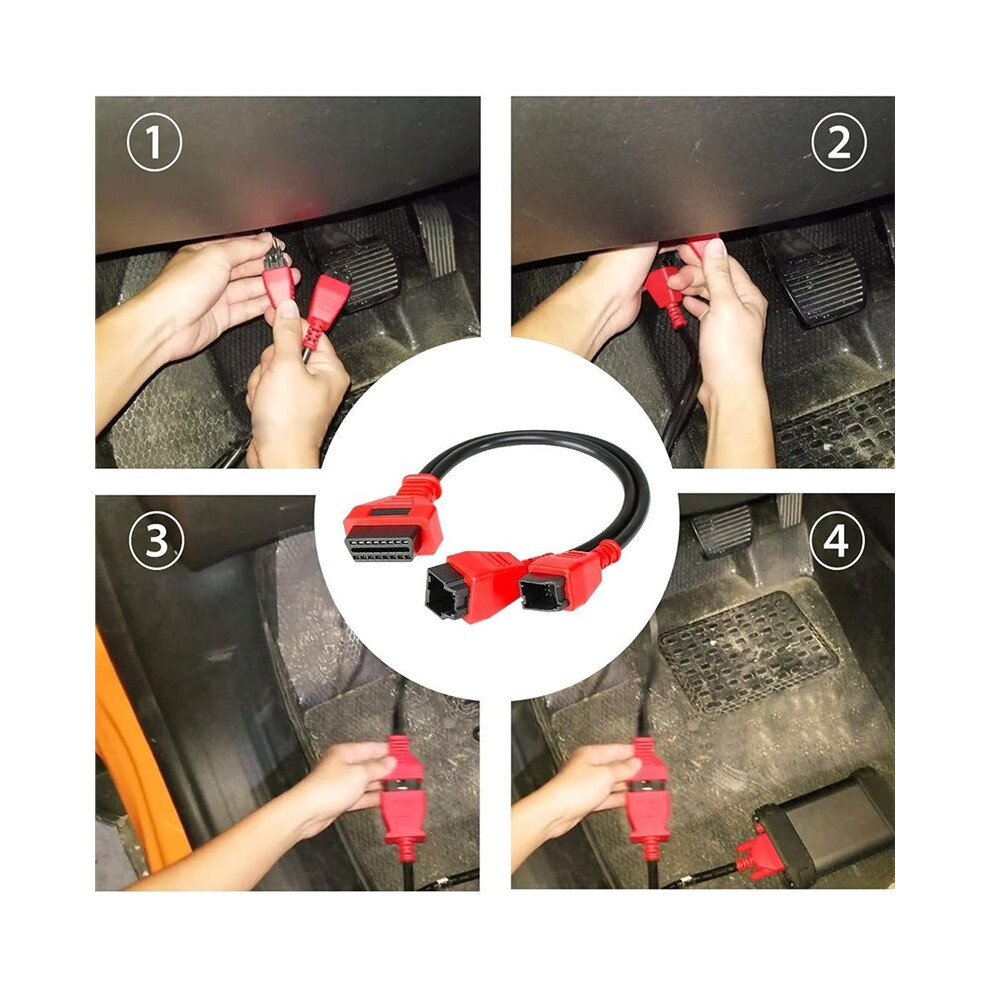 ①
②
③
④