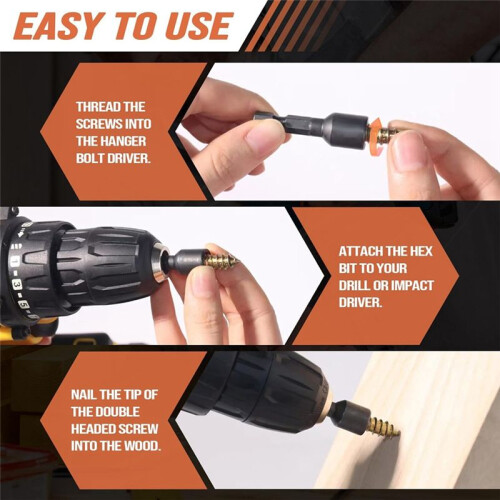 EASY TO USE

THREAD THE SCREWS INTO THE HANGER BOLT DRIVER.

1
3
5

ATTACH THE HEX BIT TO YOUR DRILL OR IMPACT DRIVER.

NAIL THE TIP OF THE DOUBLE HEADED SCREW INTO THE WOOD.