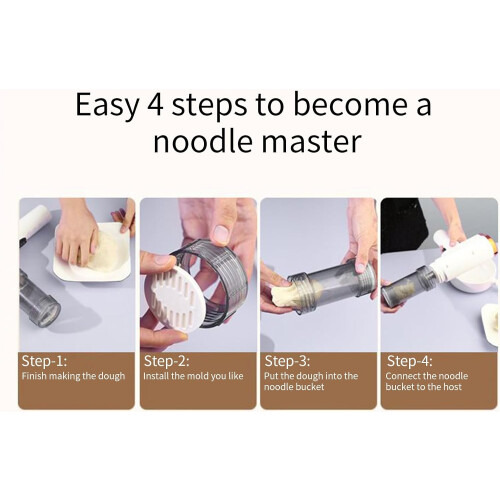 Easy 4 steps to become a noodle master

Step-1:
Finish making the dough

Step-2:
Install the mold you like

Step-3:
Put the dough into the noodle bucket

Step-4:
Connect the noodle bucket to the host