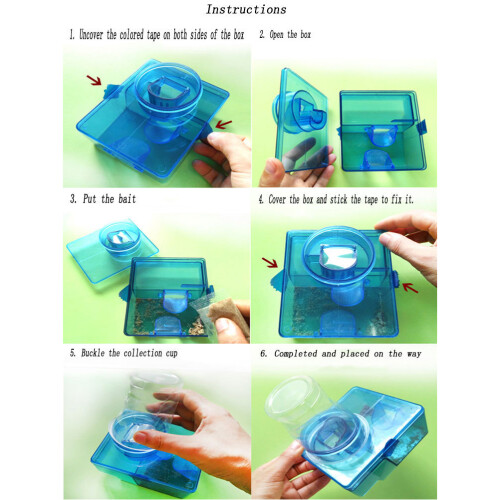 Instructions

1. Uncover the colored tape on both sides of the box

2. Open the box

3. Put the bait

4. Cover the box and stick the tape to fix it.

5. Buckle the collection cup

6. Completed and placed on the way