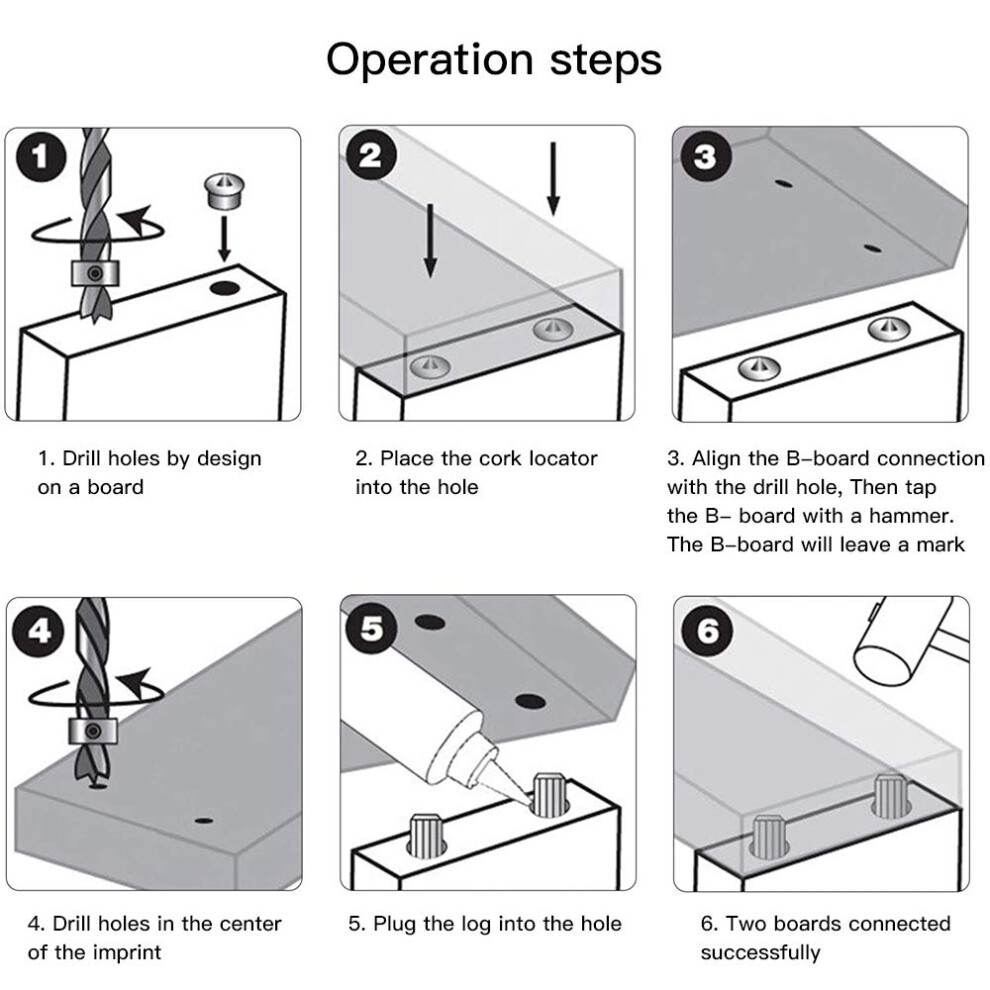 Operation steps

1

2

3

1. Drill holes by design on a board

2. Place the cork locator into the hole

3. Align the B-board connection with the drill hole, Then tap the B- board with a hammer. The B-board will leave a mark

4

5

6

4. Drill holes in the center of the imprint

5. Plug the log into the hole

6. Two boards connected successfully