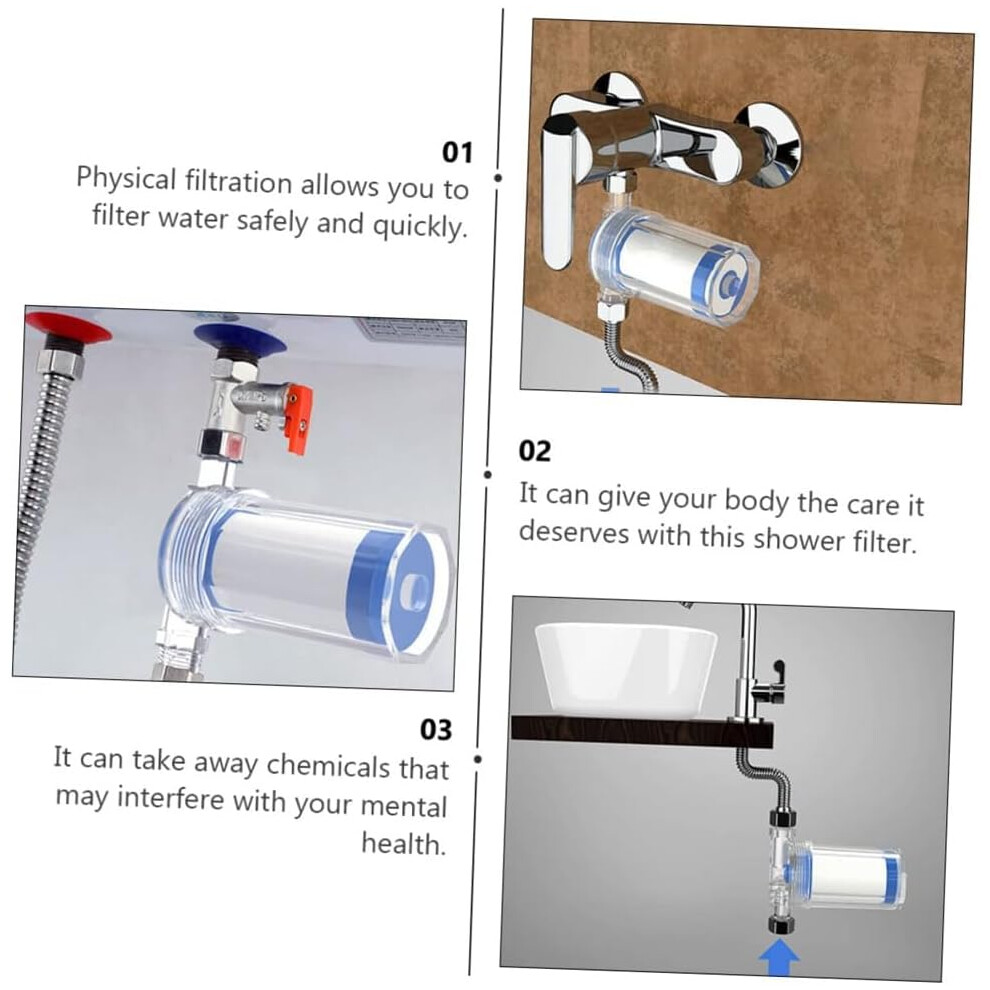 01
Physical filtration allows you to filter water safely and quickly.

02
It can give your body the care it deserves with this shower filter.

03
It can take away chemicals that may interfere with your mental health.