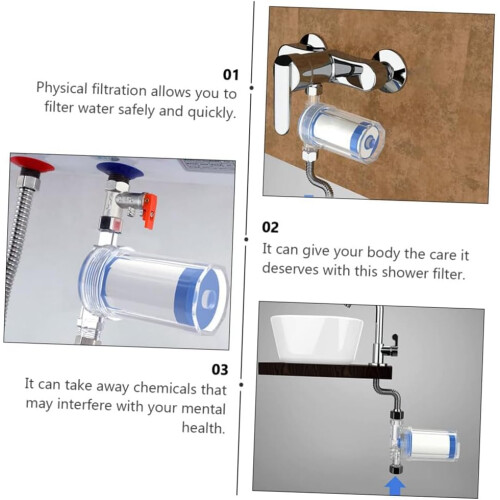 01
Physical filtration allows you to filter water safely and quickly.

02
It can give your body the care it deserves with this shower filter.

03
It can take away chemicals that may interfere with your mental health.