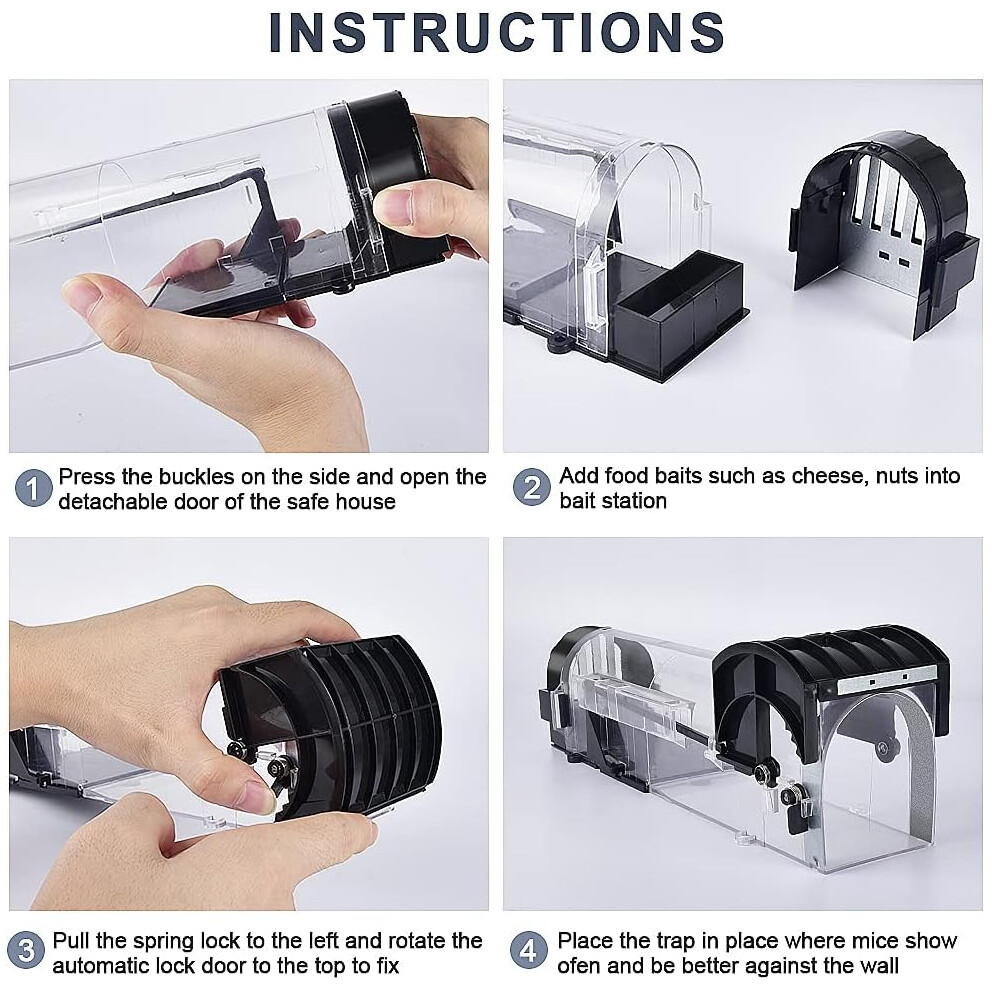 INSTRUCTIONS

1 Press the buckles on the side and open the detachable door of the safe house

2 Add food baits such as cheese, nuts into bait station

3 Pull the spring lock to the left and rotate the automatic lock door to the top to fix

4 Place the trap in place where mice show ofen and be better against the wall