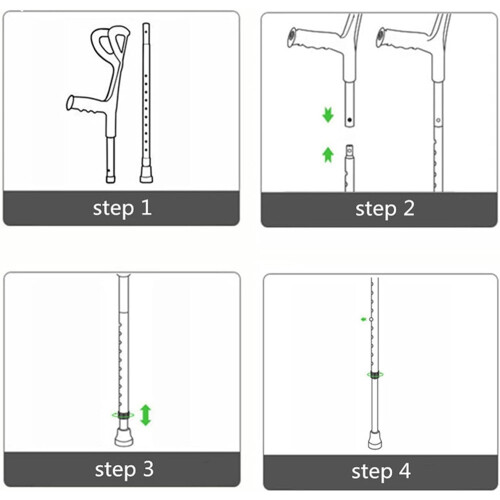 step 1

step 2

step 3

step 4