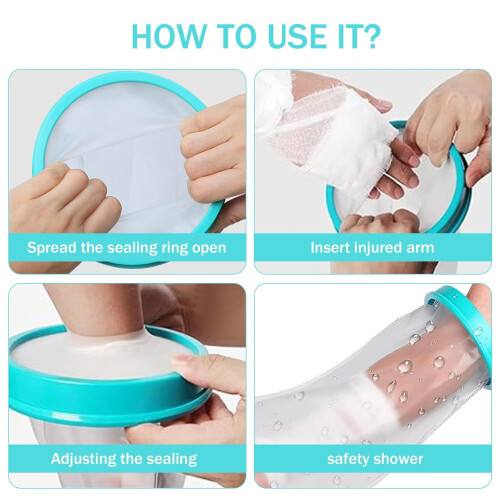 HOW TO USE IT?

Spread the sealing ring open

Insert injured arm

Adjusting the sealing

safety shower