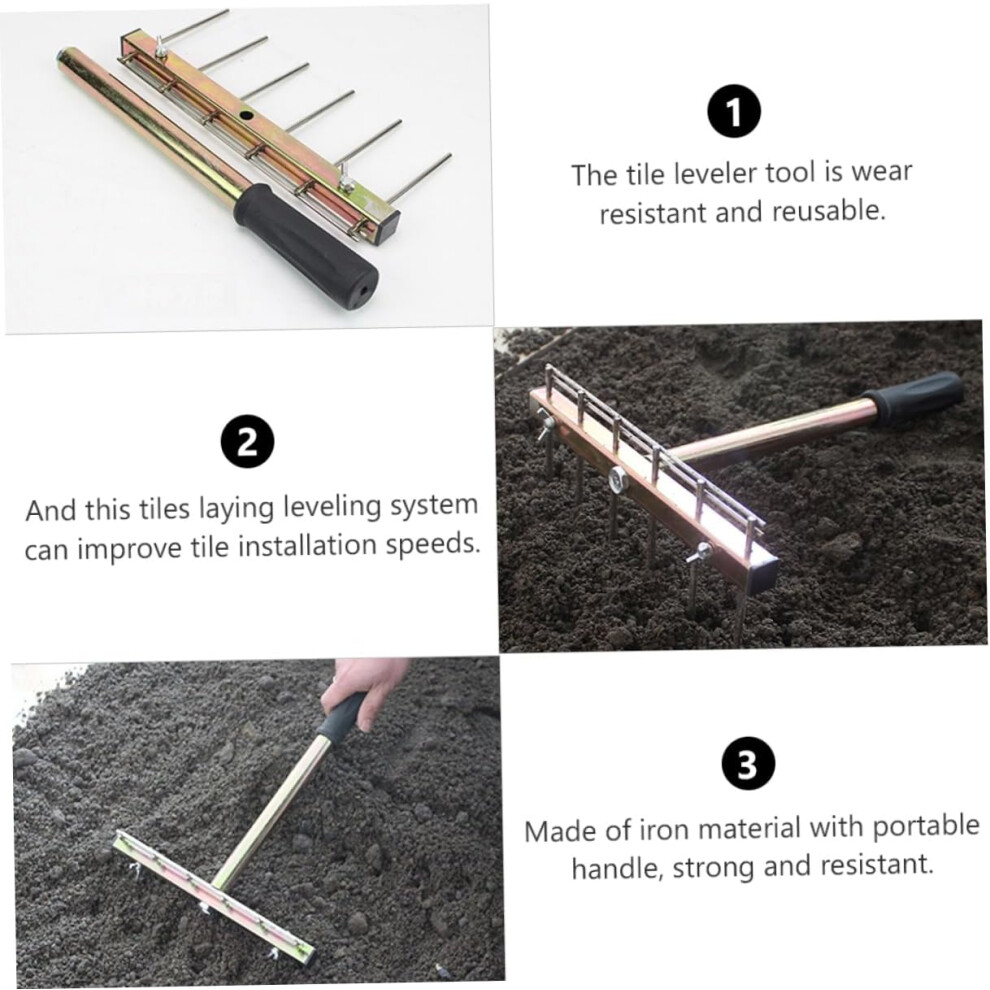 1

The tile leveler tool is wear resistant and reusable.

2

And this tiles laying leveling system can improve tile installation speeds.

3

Made of iron material with portable handle, strong and resistant.