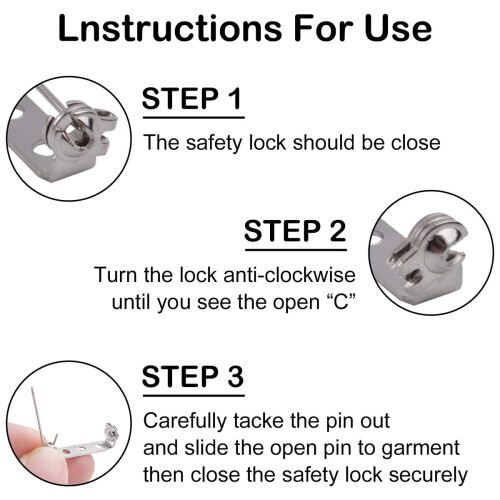 Lnstructions For Use

STEP 1

The safety lock should be close

STEP 2

Turn the lock anti-clockwise until you see the open “C”

STEP 3

Carefully tacke the pin out and slide the open pin to garment then close the safety lock securely