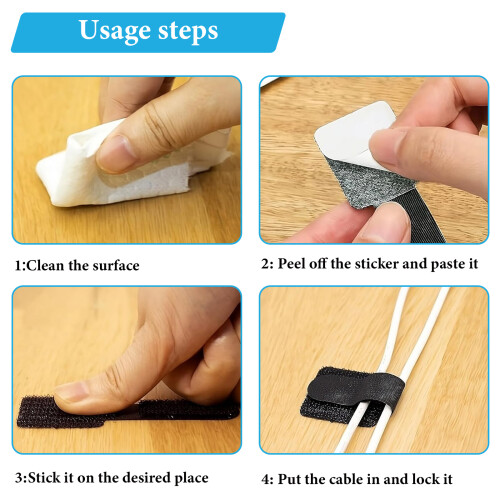 Usage steps

1:Clean the surface

2: Peel off the sticker and paste it

3:Stick it on the desired place

4: Put the cable in and lock it