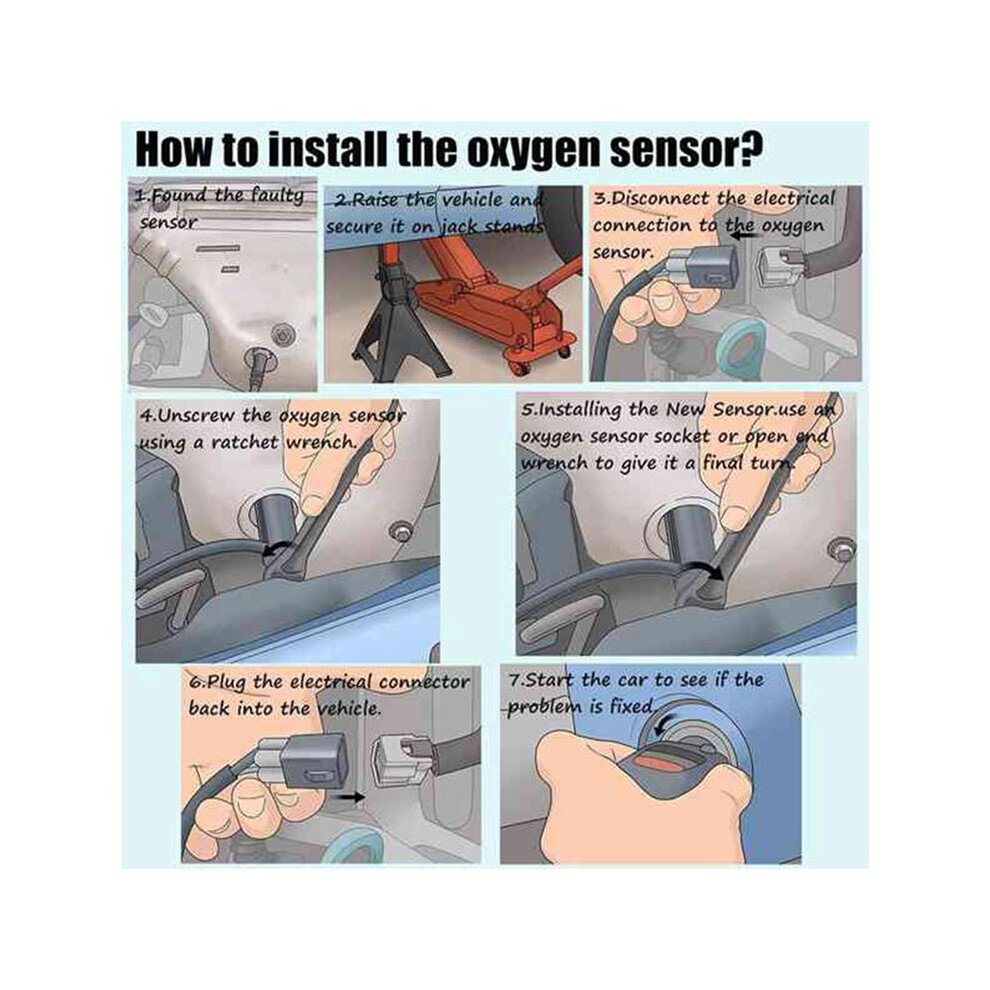 How to install the oxygen sensor?

1.Found the faulty sensor

2.Raise the vehicle and secure it on jack stands

3.Disconnect the electrical connection to the oxygen sensor.

4.Unscrew the oxygen sensor using a ratchet wrench.

5.Installing the New Sensor.use an oxygen sensor socket or open end wrench to give it a final turn.

6.Plug the electrical connector back into the vehicle.

7.Start the car to see if the problem is fixed.