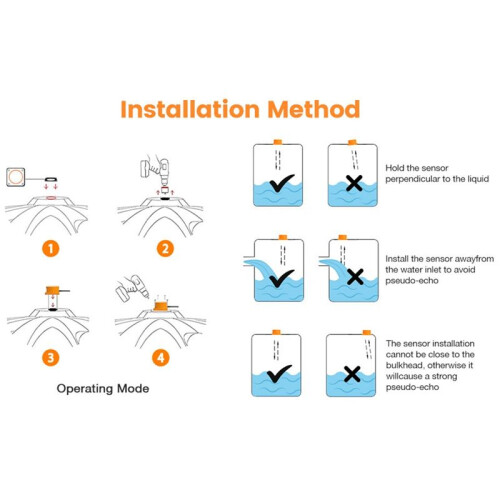 Installation Method

1

2

3

4

Operating Mode

Hold the sensor perpendicular to the liquid

Install the sensor awayfrom the water inlet to avoid pseudo-echo

The sensor installation cannot be close to the bulkhead, otherwise it willcause a strong pseudo-echo