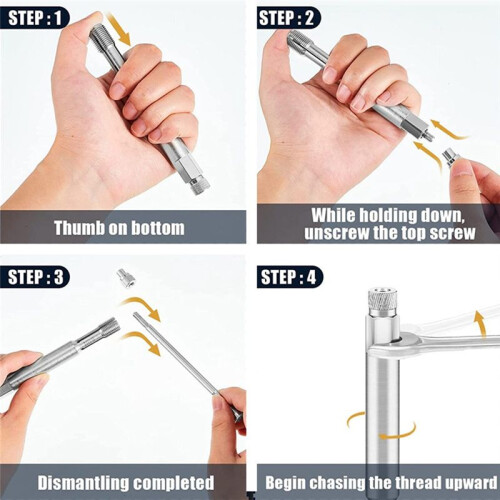 STEP : 1

Thumb on bottom

STEP : 2

While holding down, unscrew the top screw

STEP : 3

Dismantling completed

STEP : 4

Begin chasing the thread upward