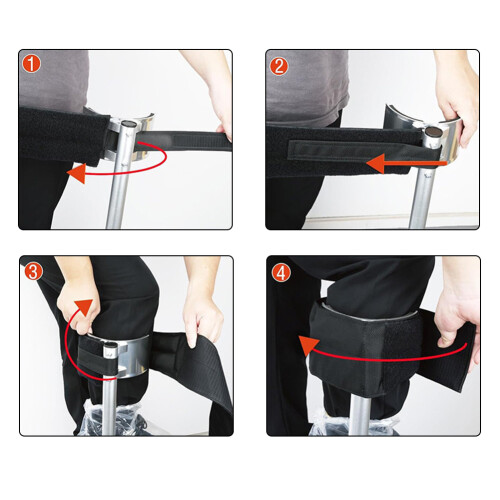 1

2

3

4