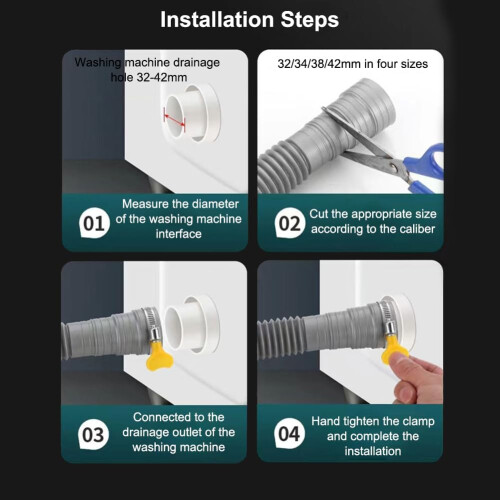 Installation Steps

Washing machine drainage hole 32-42mm

01 Measure the diameter of the washing machine interface

32/34/38/42mm in four sizes

02 Cut the appropriate size according to the caliber

03 Connected to the drainage outlet of the washing machine

04 Hand tighten the clamp and complete the installation