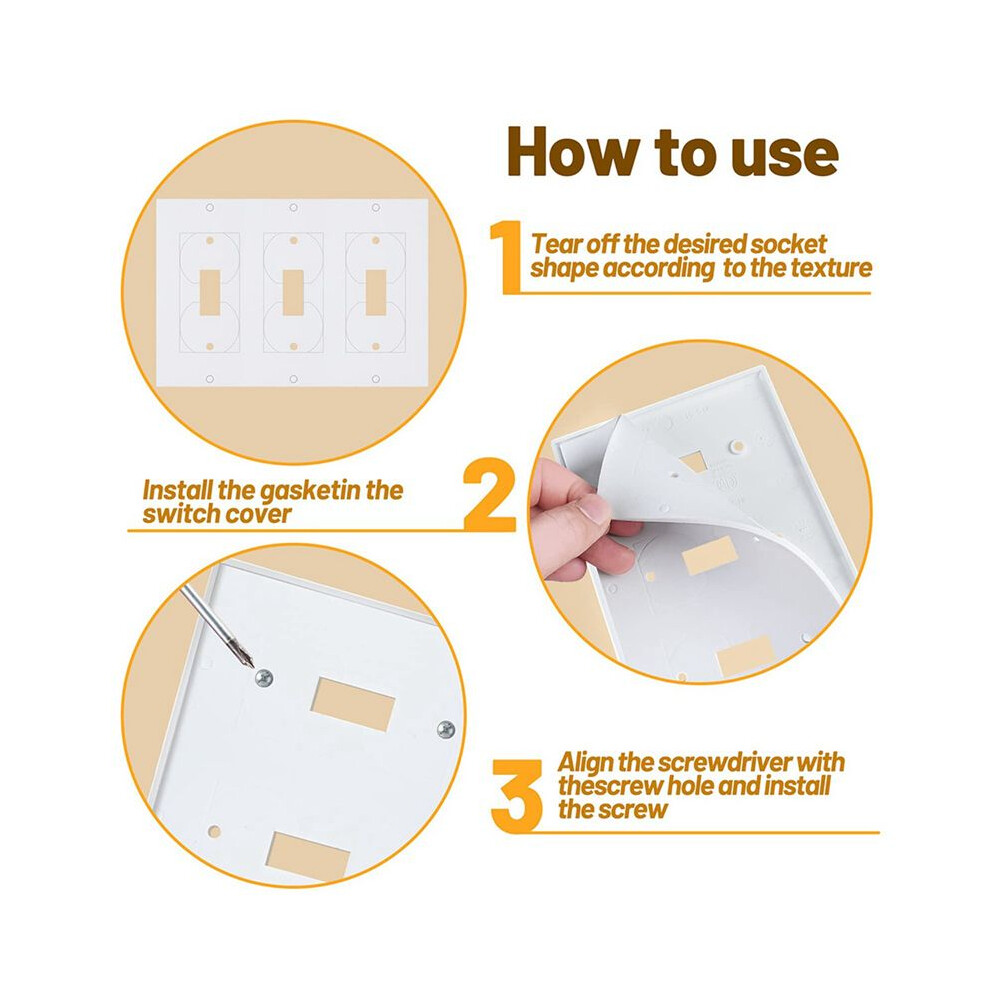 How to use

1 Tear off the desired socket shape according to the texture

Install the gasketin the switch cover 2

3 Align the screwdriver with thescrew hole and install the screw