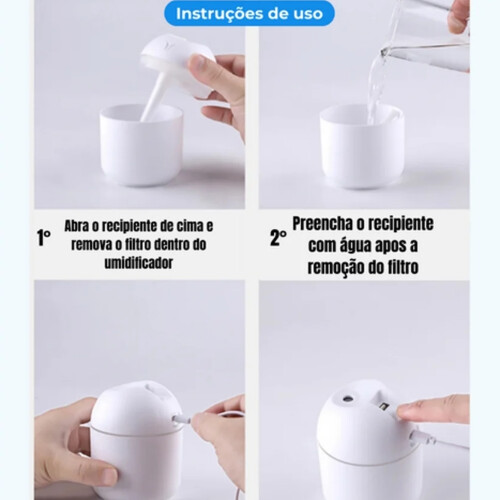 Instruções de uso

1° Abra o recipiente de cima e remova o filtro dentro do umidificador

2° Preencha o recipiente com água apos a remoção do filtro