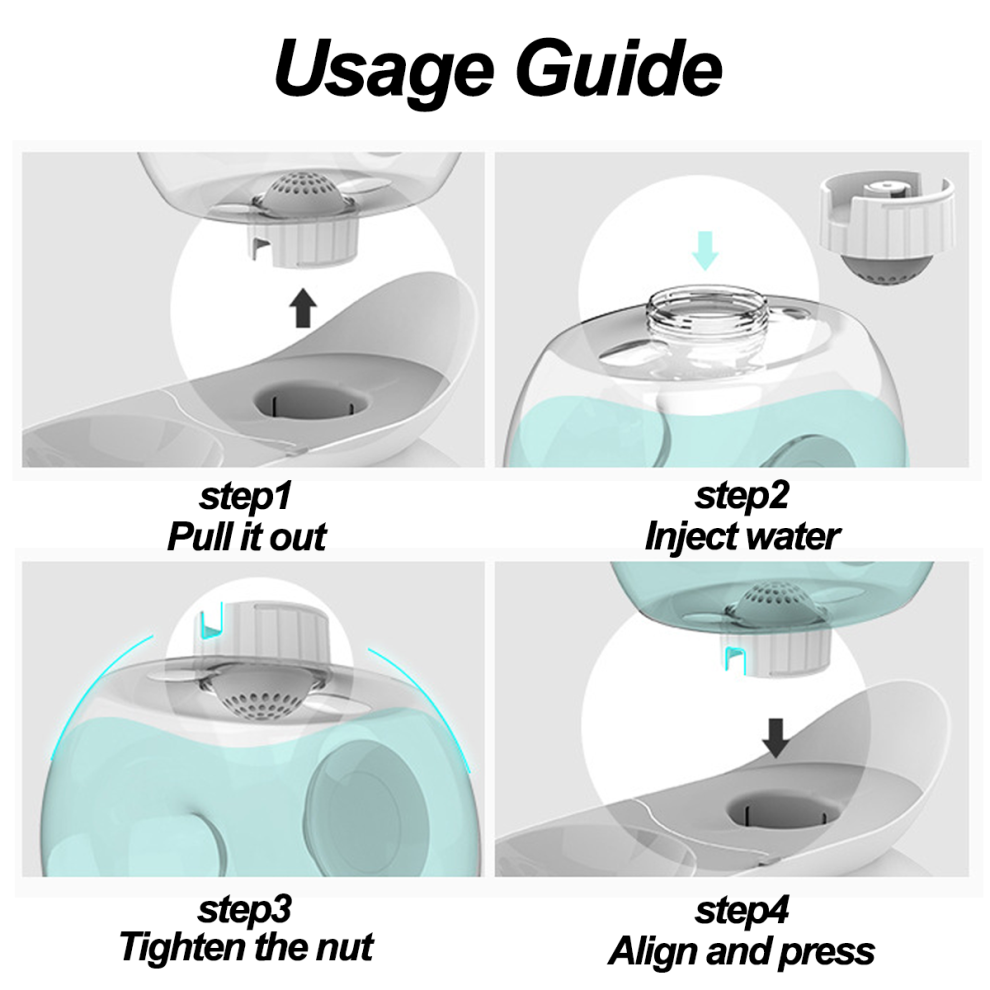 Usage Guide

step1
Pull it out

step2
Inject water

step3
Tighten the nut

step4
Align and press