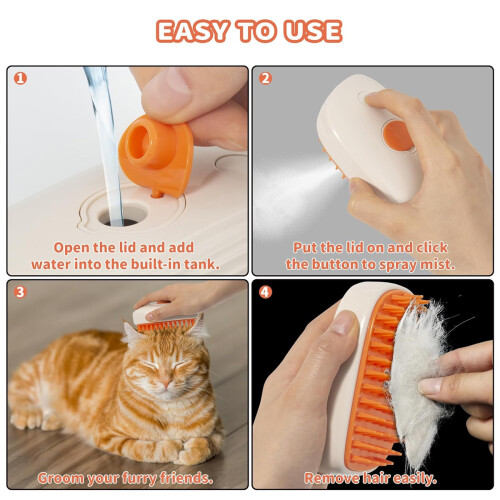 EASY TO USE

1

Open the lid and add water into the built-in tank.

2

Put the lid on and click the button to spray mist.

3

Groom your furry friends.

4

Remove hair easily.