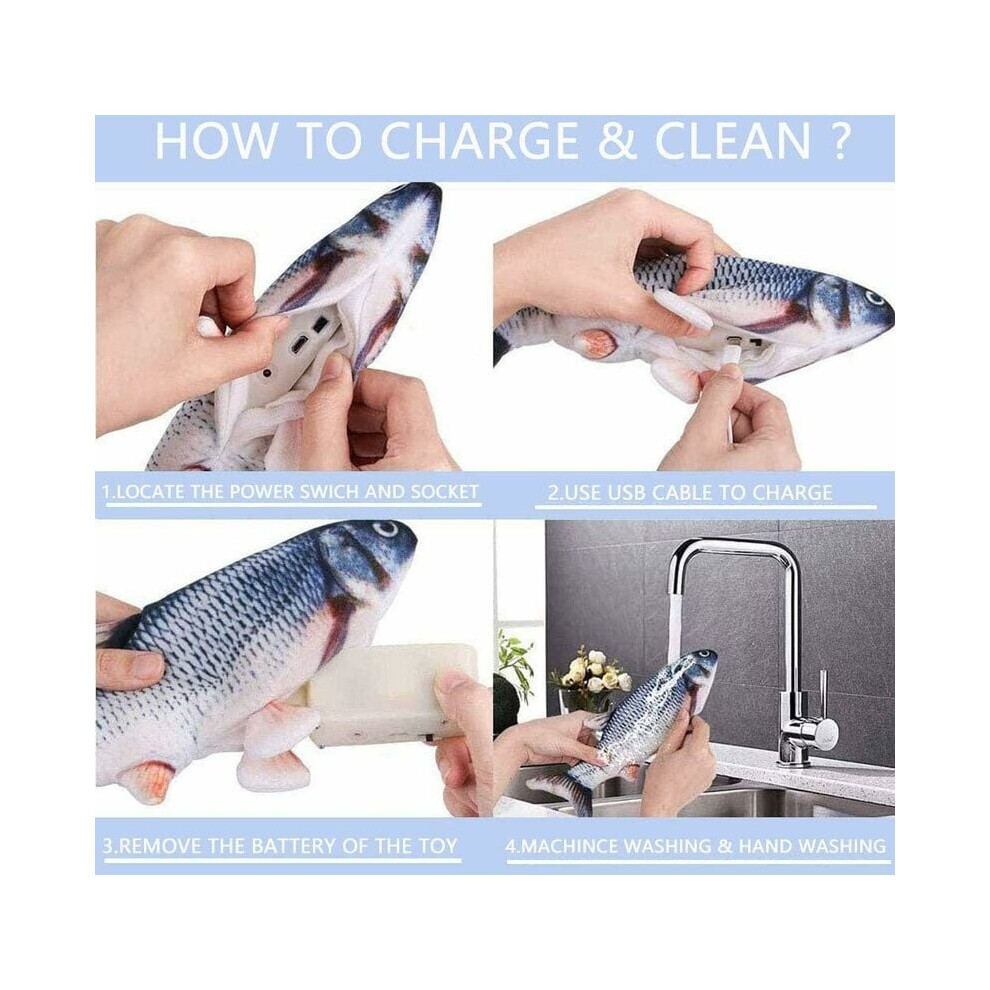 HOW TO CHARGE & CLEAN ?

1.LOCATE THE POWER SWICH AND SOCKET

2.USE USB CABLE TO CHARGE

3.REMOVE THE BATTERY OF THE TOY

4.MACHINCE WASHING & HAND WASHING