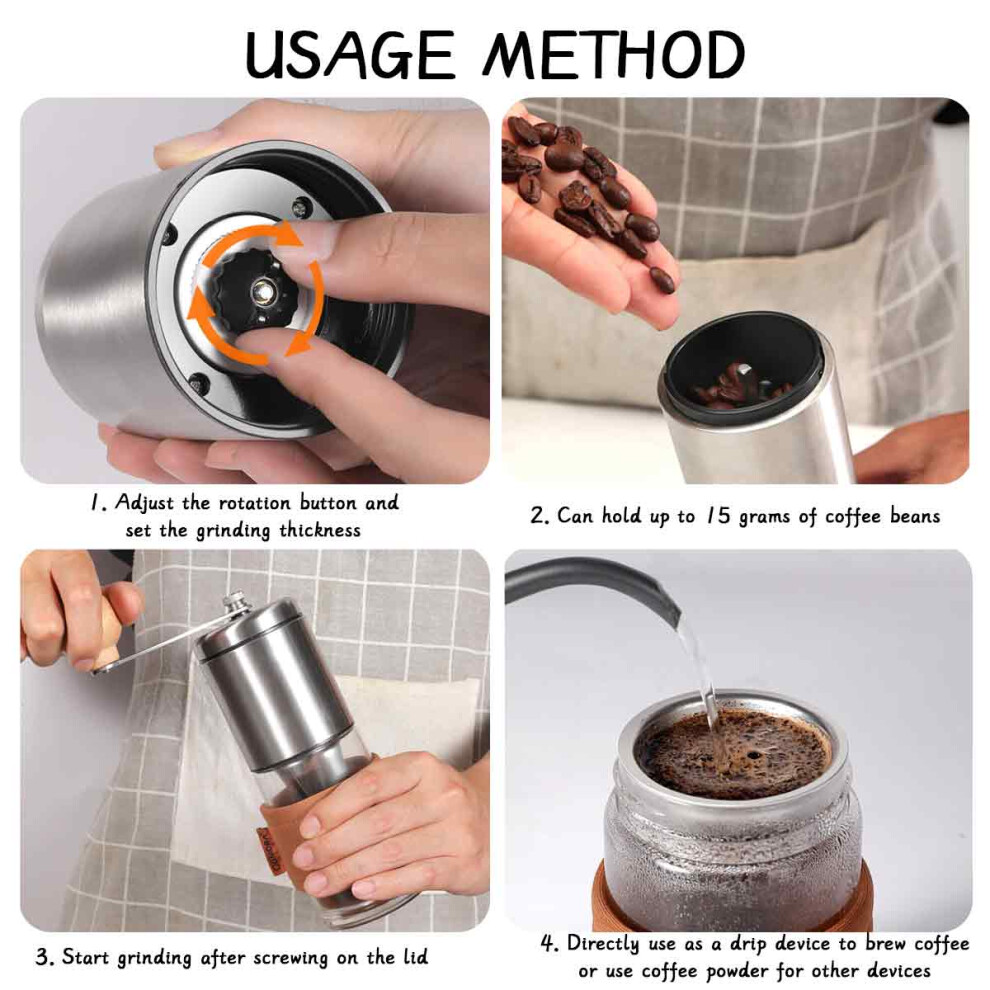 USAGE METHOD

1. Adjust the rotation button and set the grinding thickness

2. Can hold up to 15 grams of coffee beans

3. Start grinding after screwing on the lid

4. Directly use as a drip device to brew coffee or use coffee powder for other devices