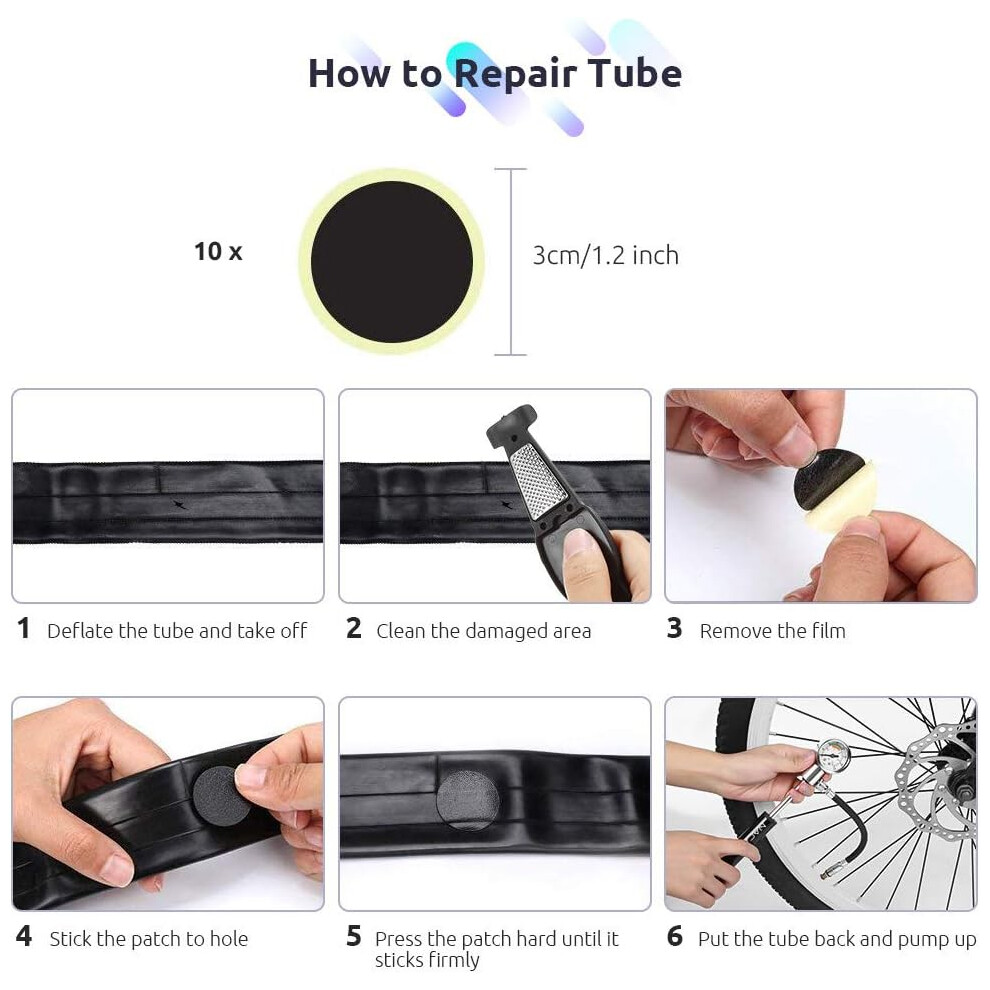 How to Repair Tube

10 x

3cm/1.2 inch

1 Deflate the tube and take off

2 Clean the damaged area

3 Remove the film

4 Stick the patch to hole

5 Press the patch hard until it sticks firmly

6 Put the tube back and pump up