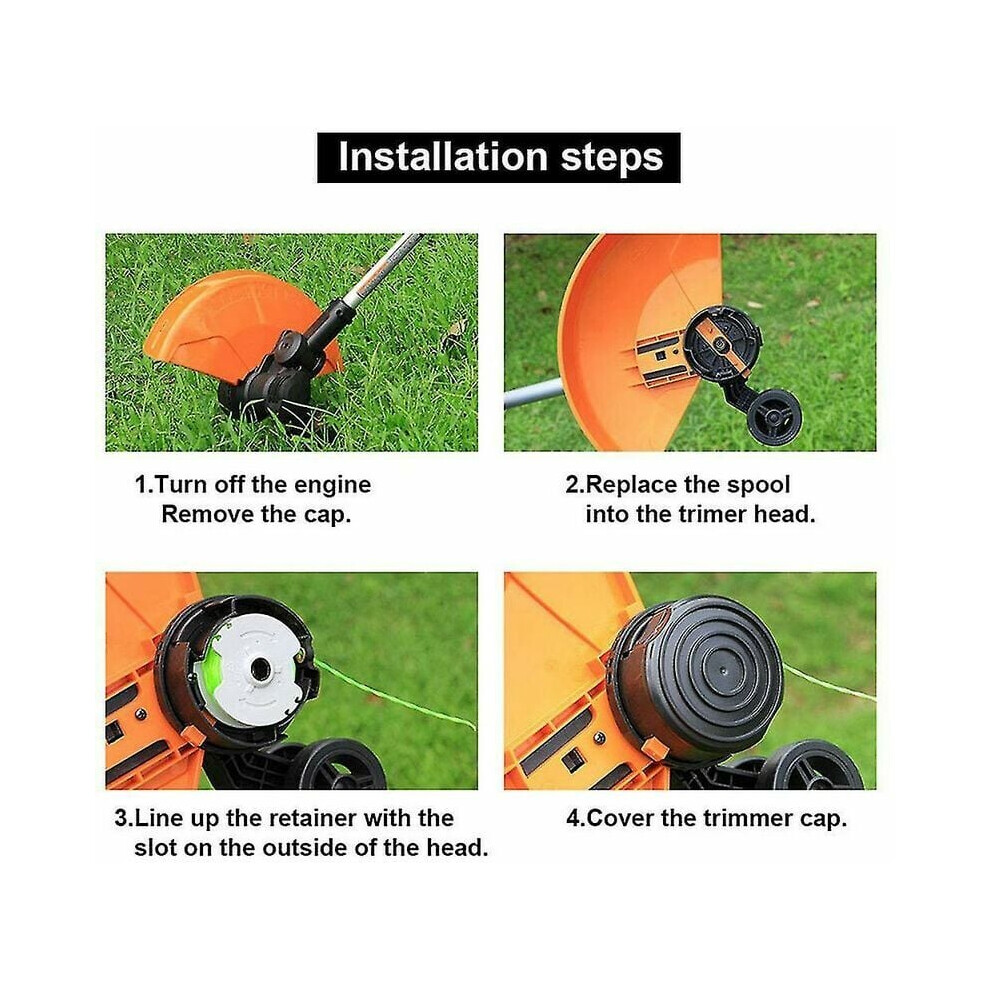 Installation steps

1.Turn off the engine
Remove the cap.

2.Replace the spool
into the trimer head.

3.Line up the retainer with the
slot on the outside of the head.

4.Cover the trimmer cap.