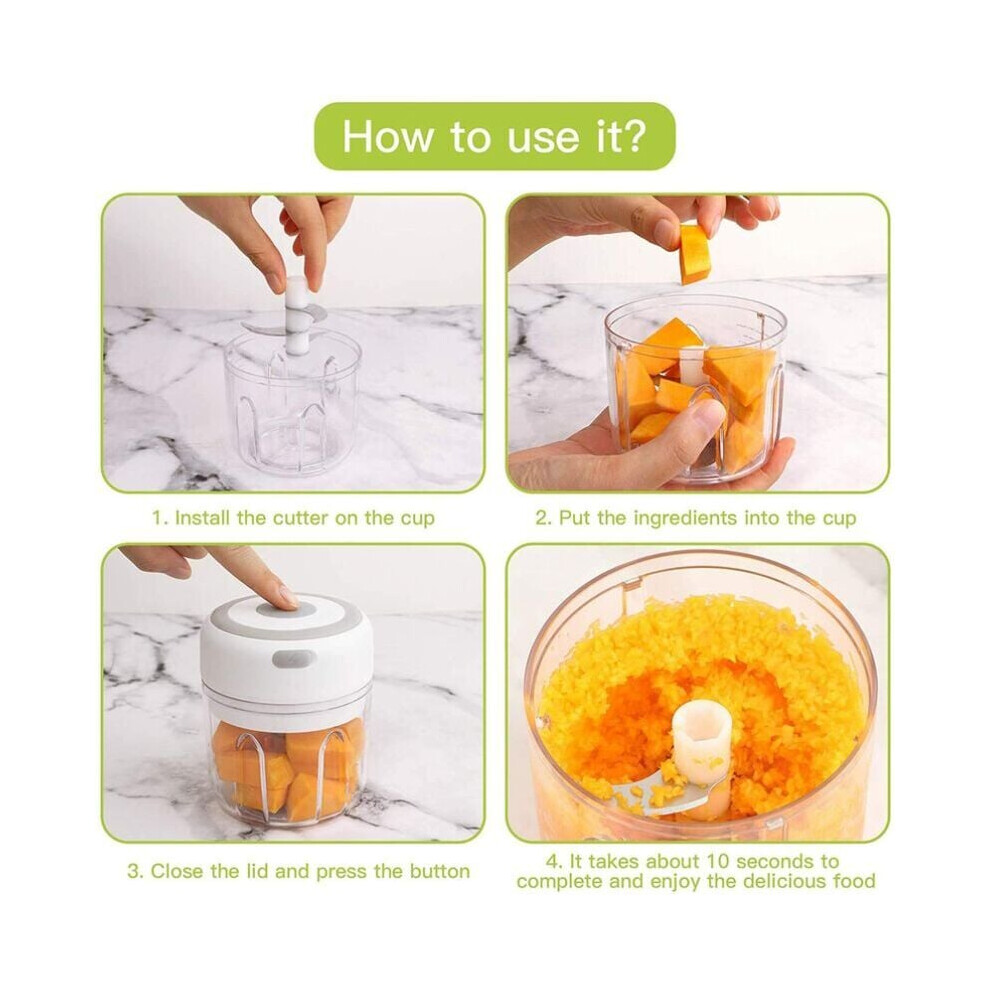 How to use it?

1. Install the cutter on the cup

2. Put the ingredients into the cup

3. Close the lid and press the button

4. It takes about 10 seconds to complete and enjoy the delicious food