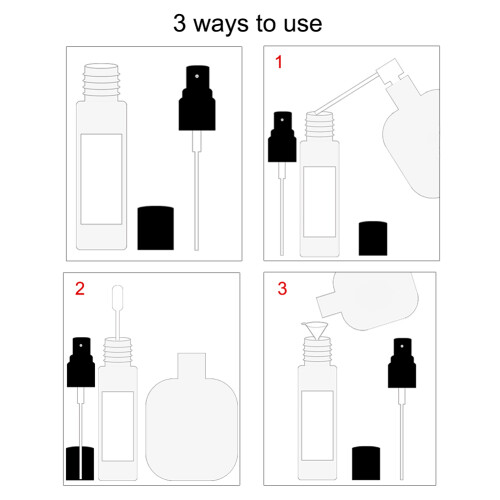 3 ways to use

1

2

3