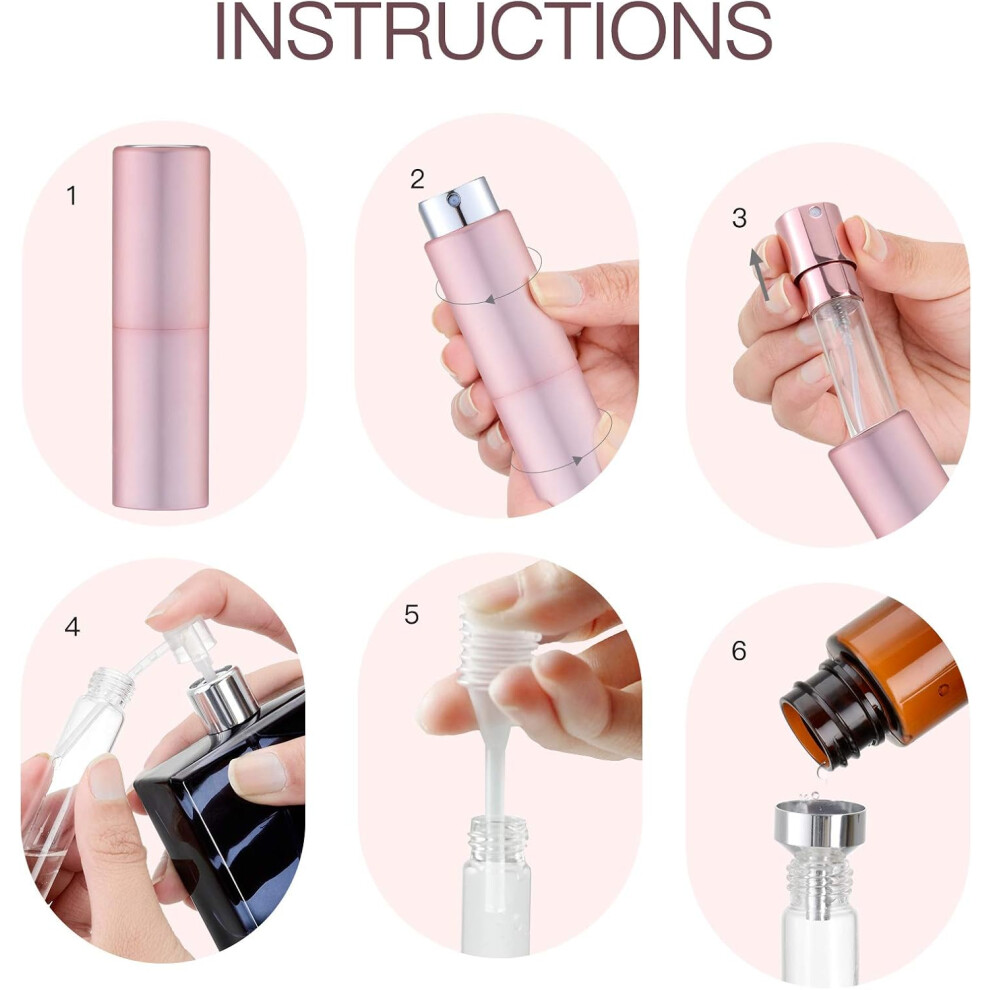 INSTRUCTIONS

1

2

3

4

5

6