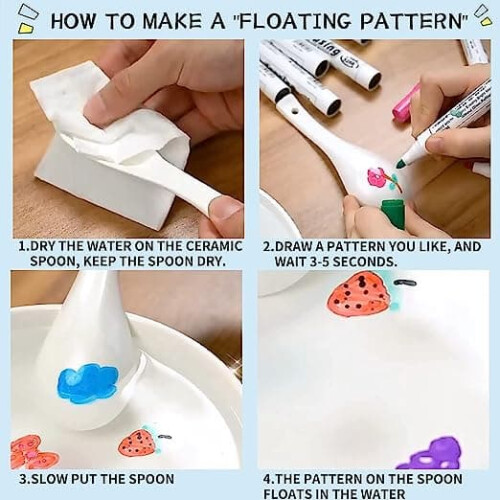 HOW TO MAKE A "FLOATING PATTERN"

1.DRY THE WATER ON THE CERAMIC SPOON, KEEP THE SPOON DRY.

2.DRAW A PATTERN YOU LIKE, AND WAIT 3-5 SECONDS.

3.SLOW PUT THE SPOON

4.THE PATTERN ON THE SPOON FLOATS IN THE WATER