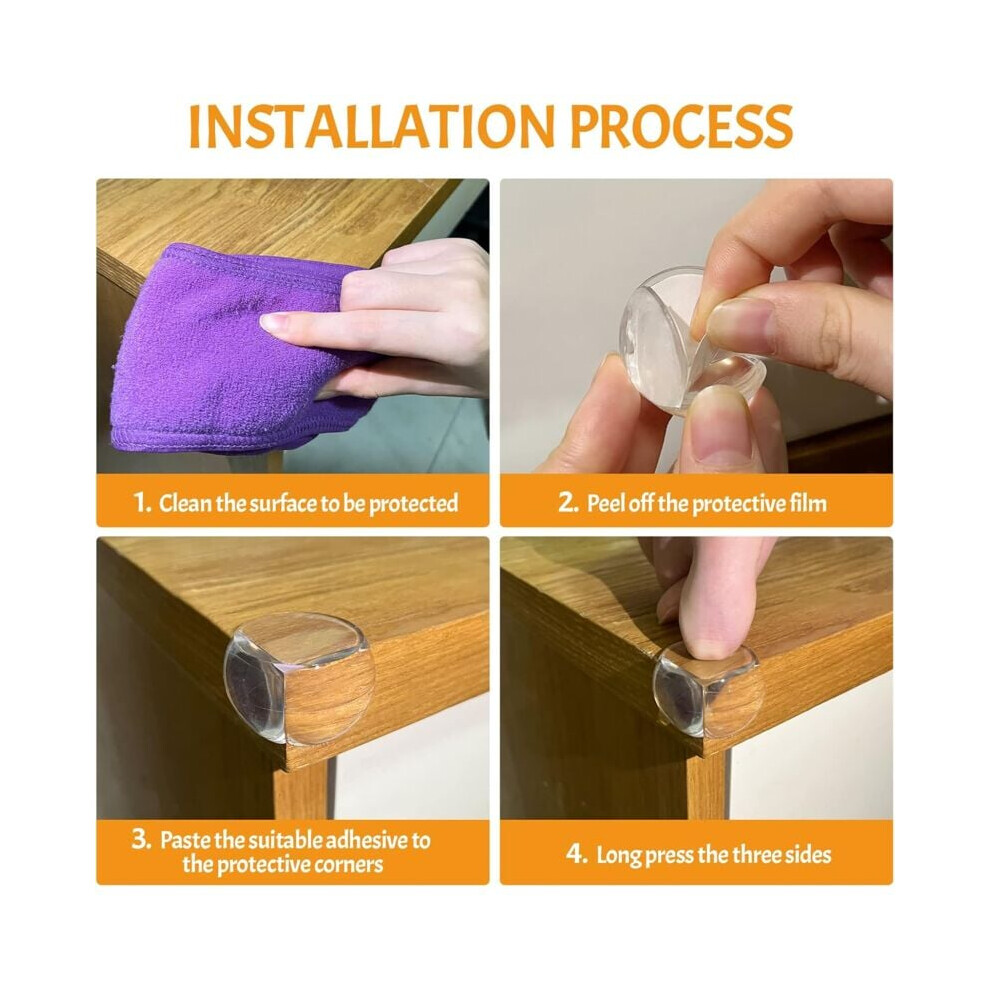 INSTALLATION PROCESS

1. Clean the surface to be protected

2. Peel off the protective film

3. Paste the suitable adhesive to the protective corners

4. Long press the three sides