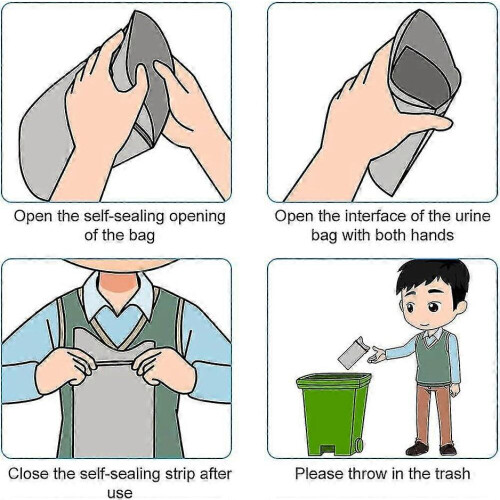 Open the self-sealing opening of the bag

Open the interface of the urine bag with both hands

Close the self-sealing strip after use

Please throw in the trash