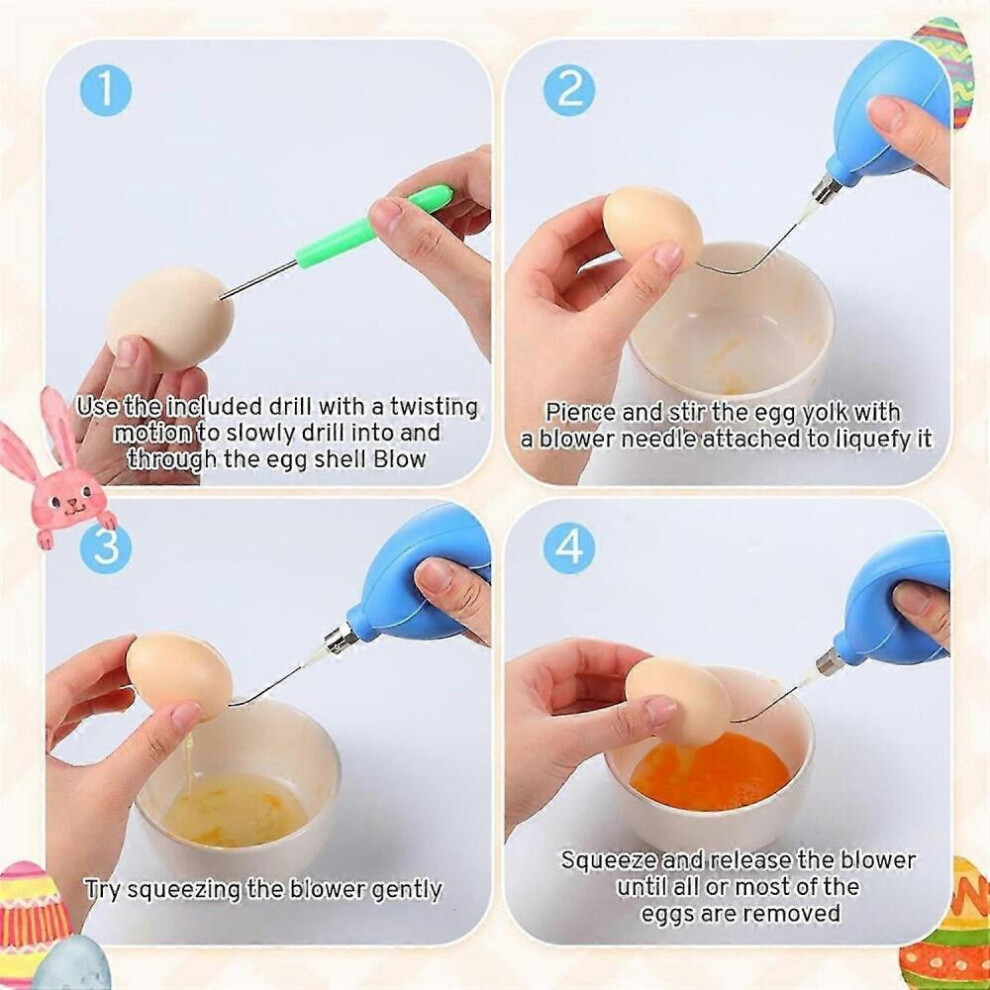 1

Use the included drill with a twisting motion to slowly drill into and through the egg shell Blow

2

Pierce and stir the egg yolk with a blower needle attached to liquefy it

3

Try squeezing the blower gently

4

Squeeze and release the blower until all or most of the eggs are removed