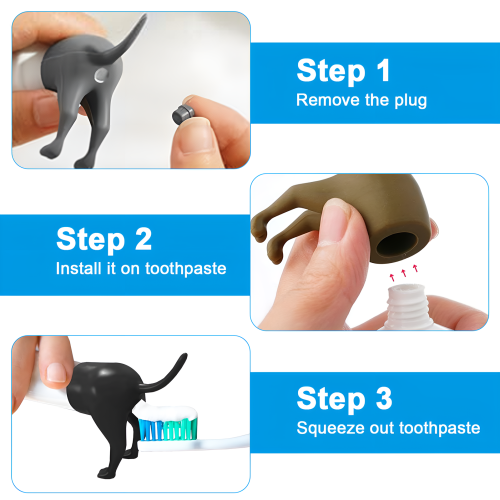 Step 1
Remove the plug

Step 2
Install it on toothpaste

Step 3
Squeeze out toothpaste