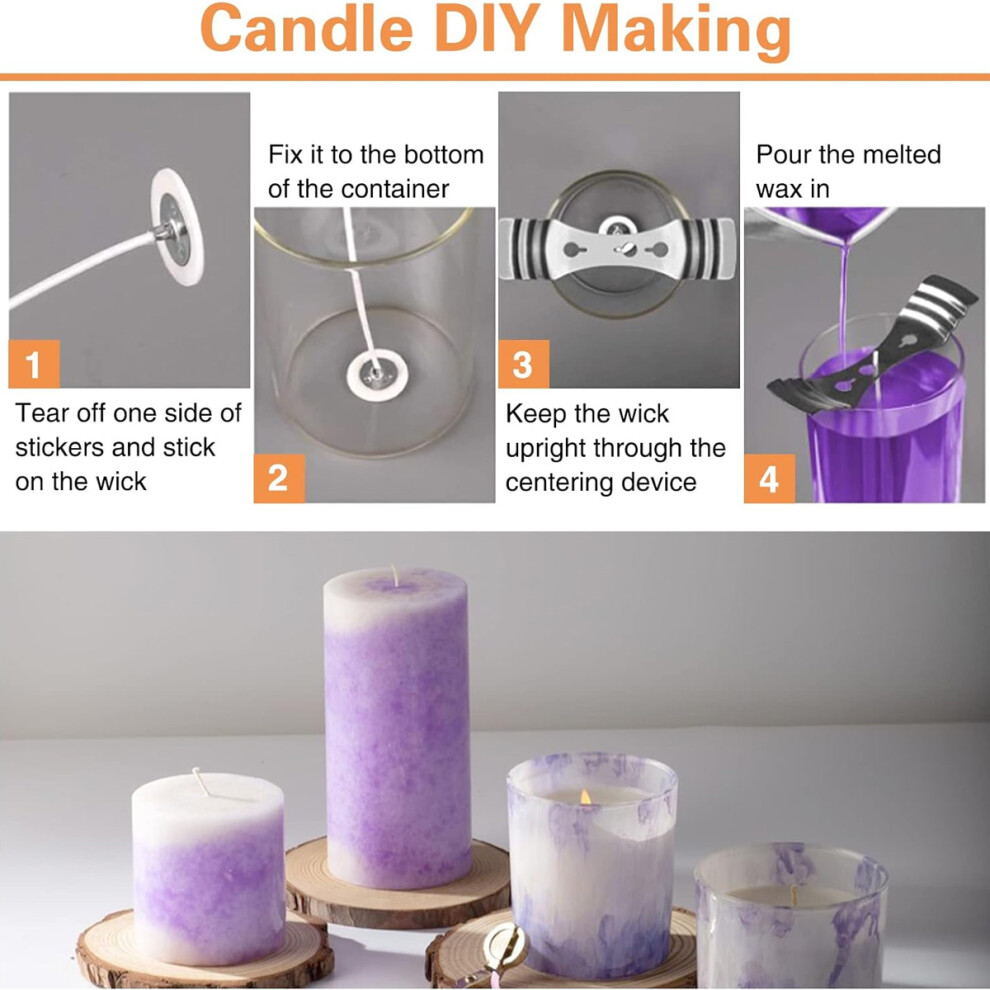 Candle DIY Making

1
Tear off one side of stickers and stick on the wick

Fix it to the bottom of the container
2

3
Keep the wick upright through the centering device

Pour the melted wax in
4