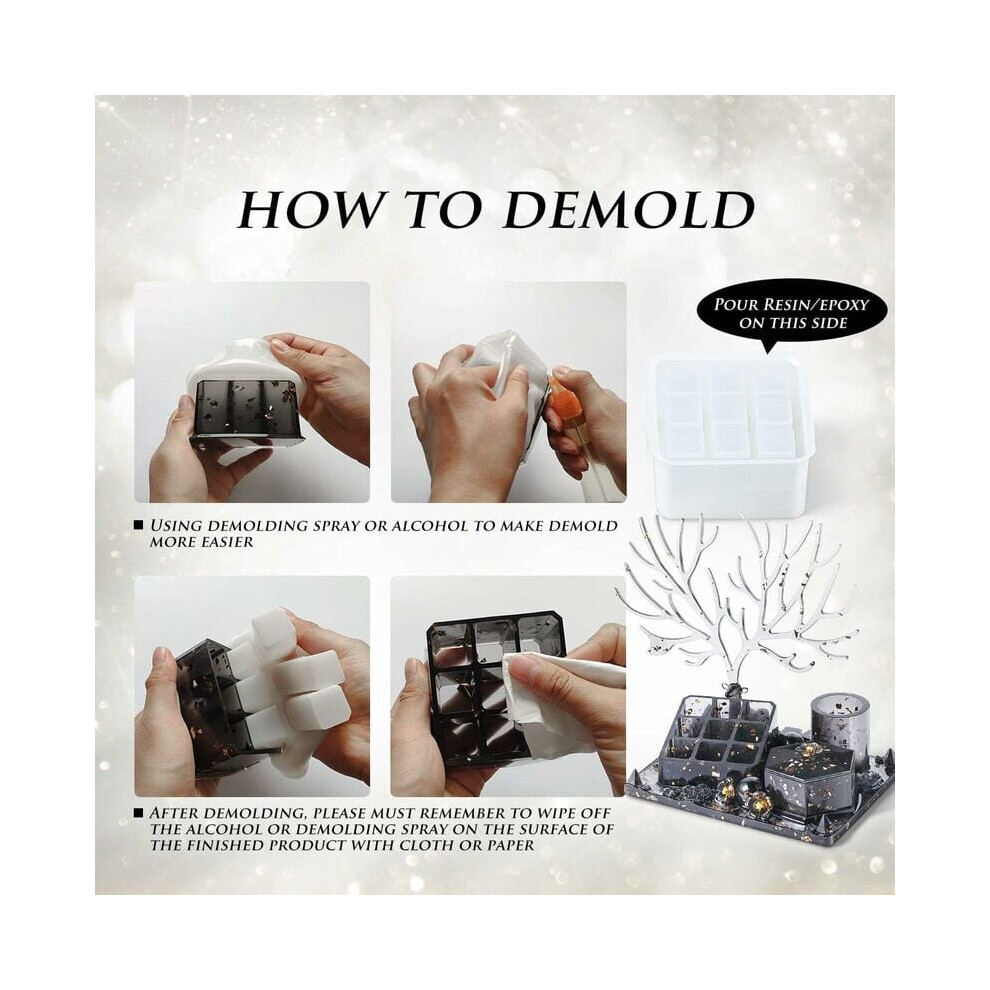 HOW TO DEMOLD

POUR RESIN/EPOXY ON THIS SIDE

■ USING DEMOLDING SPRAY OR ALCOHOL TO MAKE DEMOLD MORE EASIER

■ AFTER DEMOLDING, PLEASE MUST REMEMBER TO WIPE OFF THE ALCOHOL OR DEMOLDING SPRAY ON THE SURFACE OF THE FINISHED PRODUCT WITH CLOTH OR PAPER