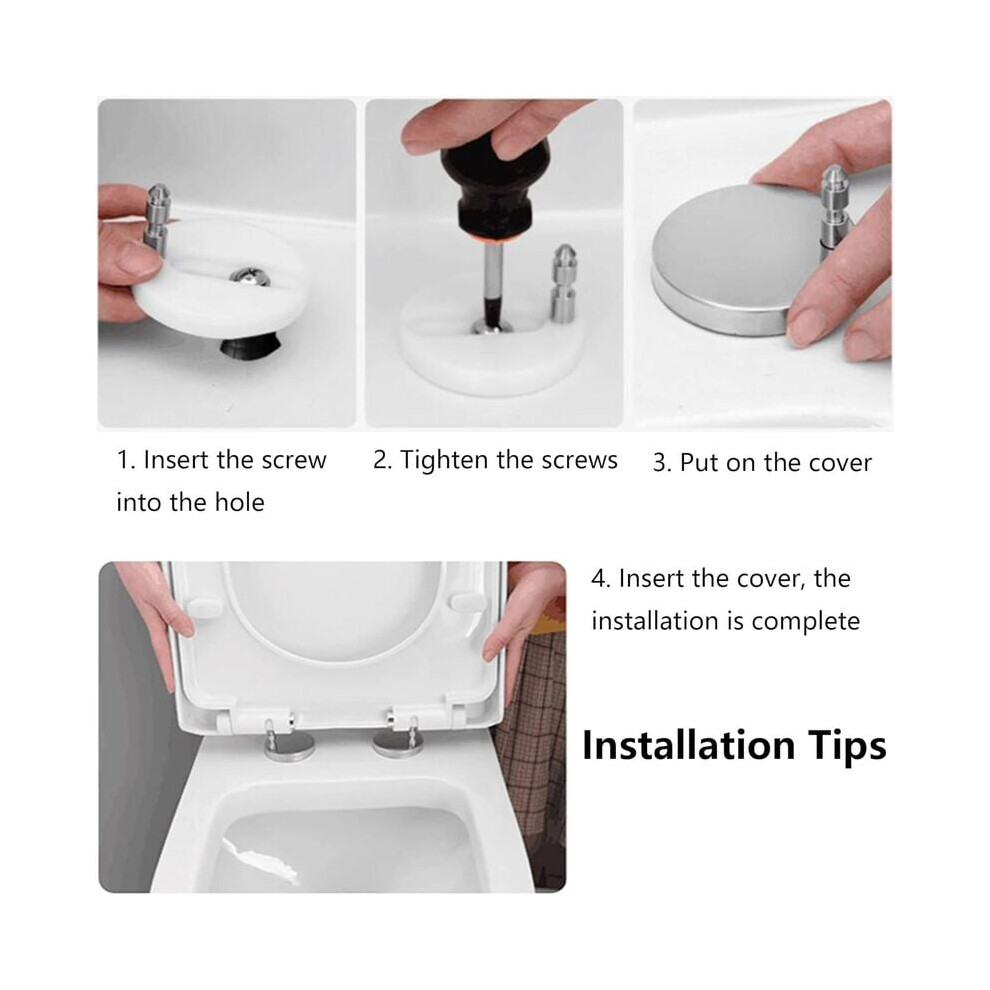 1. Insert the screw into the hole

2. Tighten the screws

3. Put on the cover

4. Insert the cover, the installation is complete

Installation Tips