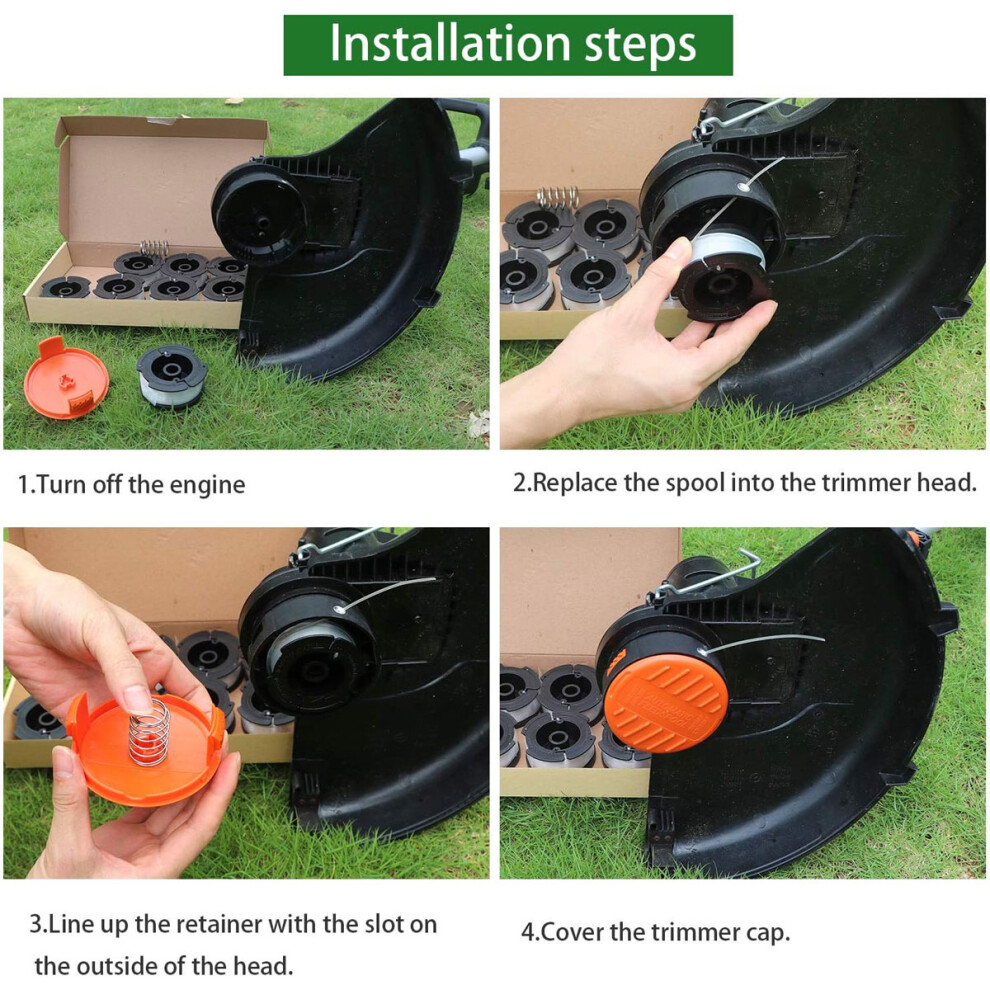 Installation steps

1.Turn off the engine

2.Replace the spool into the trimmer head.

3.Line up the retainer with the slot on the outside of the head.

4.Cover the trimmer cap.