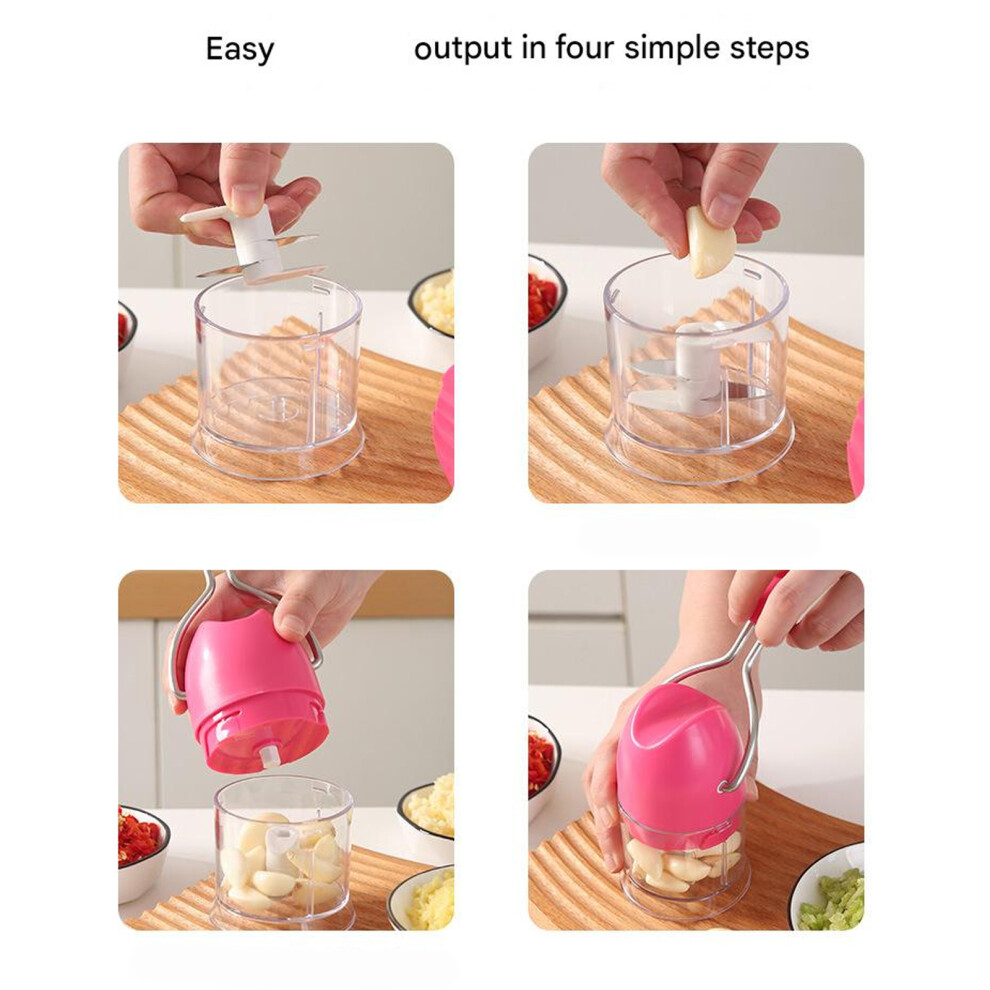 Easy output in four simple steps