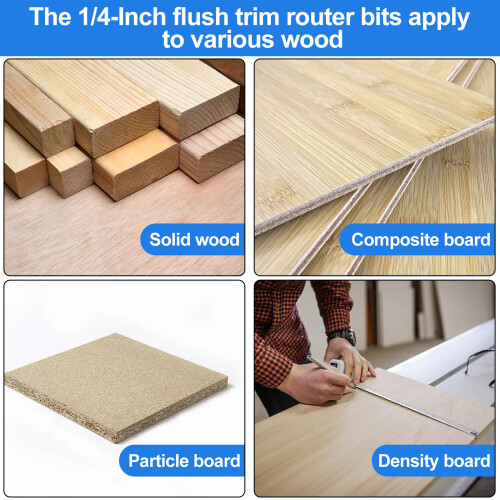 The 1/4-Inch flush trim router bits apply to various wood

Solid wood

Composite board

Particle board

Density board