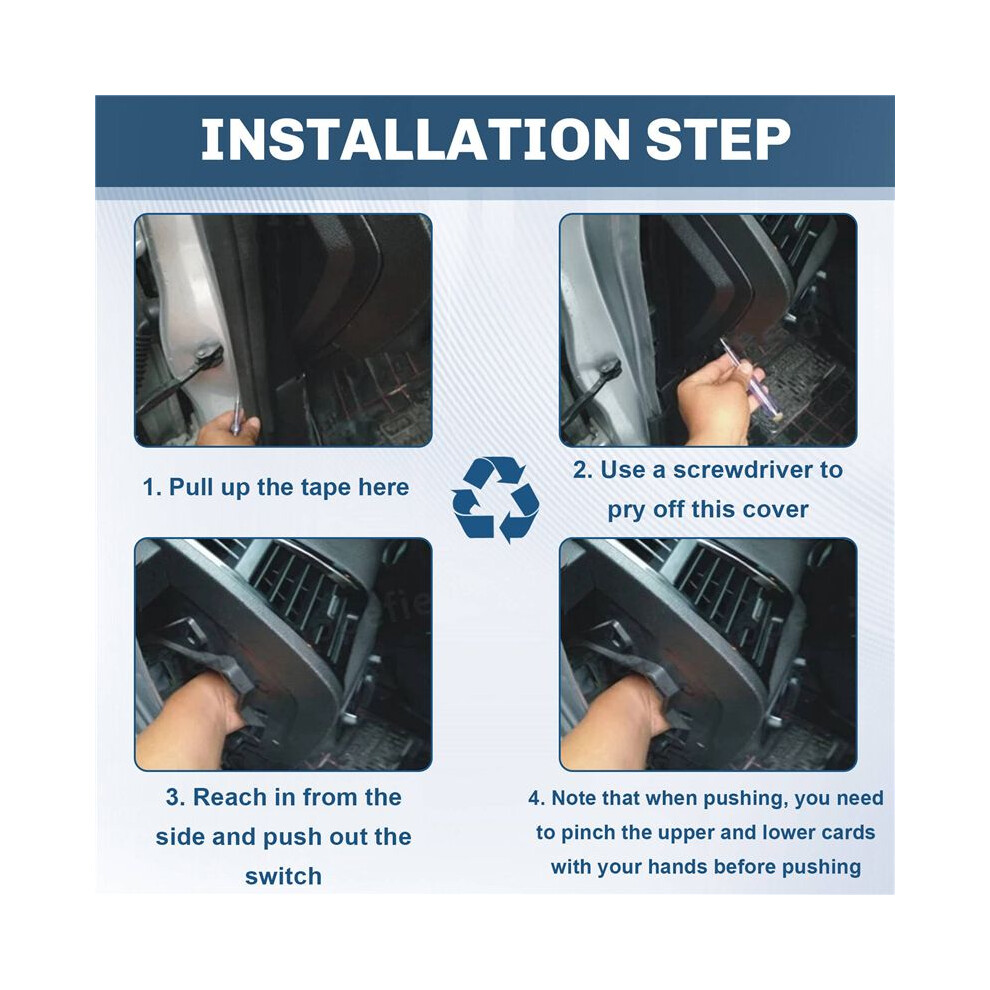 INSTALLATION STEP

1. Pull up the tape here

2. Use a screwdriver to pry off this cover

3. Reach in from the side and push out the switch

4. Note that when pushing, you need to pinch the upper and lower cards with your hands before pushing