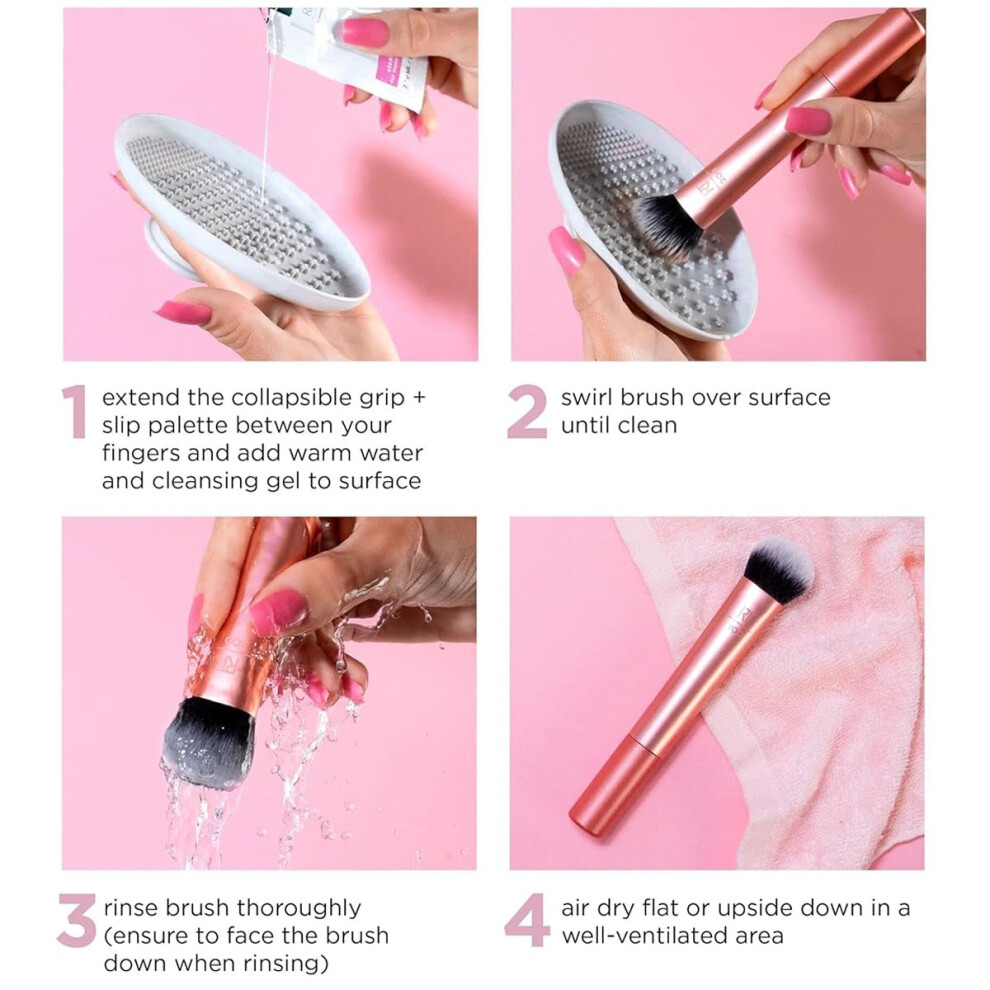 1 extend the collapsible grip + slip palette between your fingers and add warm water and cleansing gel to surface

2 swirl brush over surface until clean

3 rinse brush thoroughly (ensure to face the brush down when rinsing)

4 air dry flat or upside down in a well-ventilated area