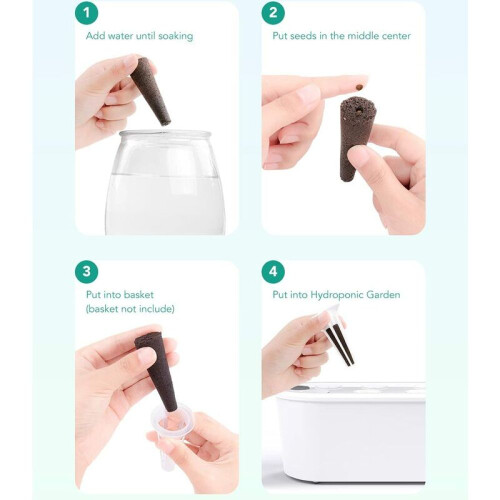 1

Add water until soaking

2

Put seeds in the middle center

3

Put into basket
(basket not include)

4

Put into Hydroponic Garden