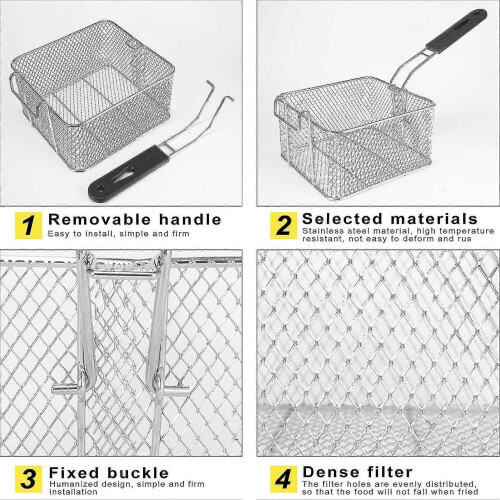 1 Removable handle
Easy to install, simple and firm

2 Selected materials
Stainless steel material, high temperature resistant, not easy to deform and rus

3 Fixed buckle
Humanized design, simple and firm installation

4 Dense filter
The filter holes are evenly distributed, so that the food will not fall when fried