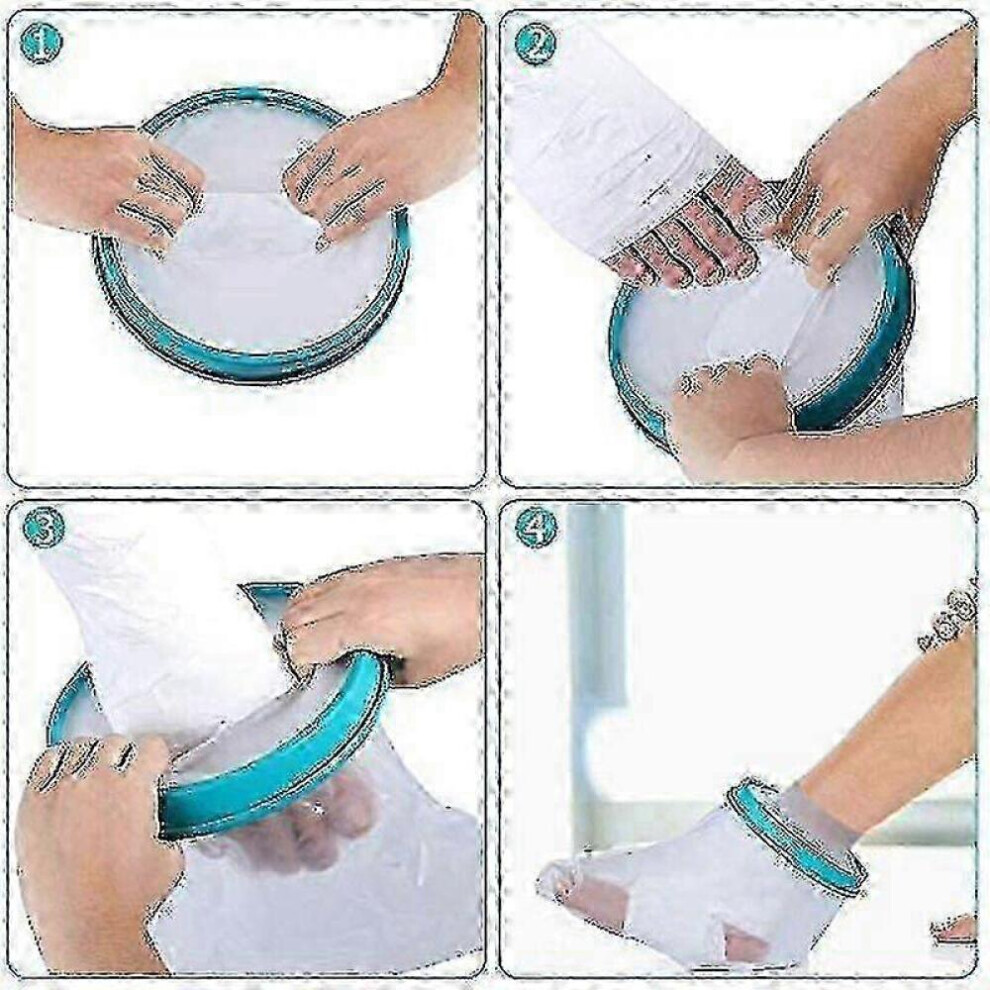 1

2

3

4