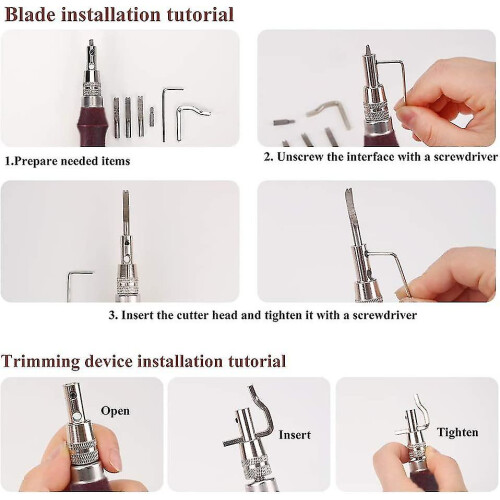 Blade installation tutorial

1.Prepare needed items

2. Unscrew the interface with a screwdriver

3. Insert the cutter head and tighten it with a screwdriver

Trimming device installation tutorial

Open

Insert

Tighten